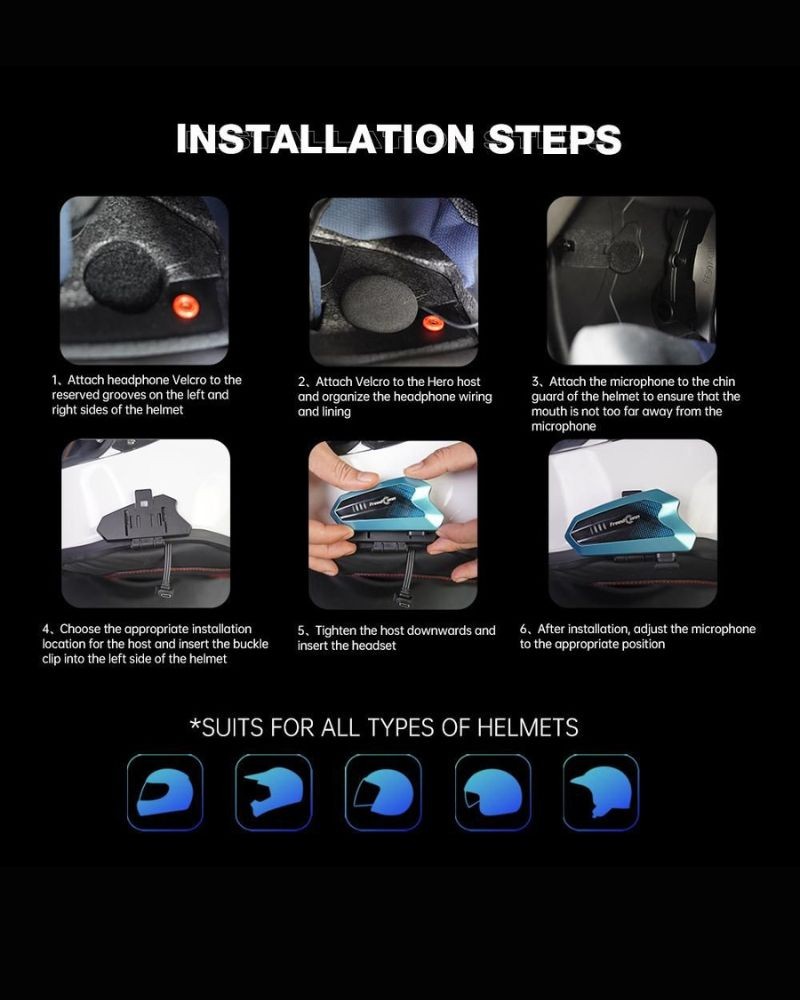 INSTALLATION STEPS

1、Attach headphone Velcro to the reserved grooves on the left and right sides of the helmet

2、Attach Velcro to the Hero host and organize the headphone wiring and lining

3、Attach the microphone to the chin guard of the helmet to ensure that the mouth is not too far away from the microphone

4、Choose the appropriate installation location for the host and insert the buckle clip into the left side of the helmet

5、Tighten the host downwards and insert the headset

6、After installation, adjust the microphone to the appropriate position

*SUITS FOR ALL TYPES OF HELMETS